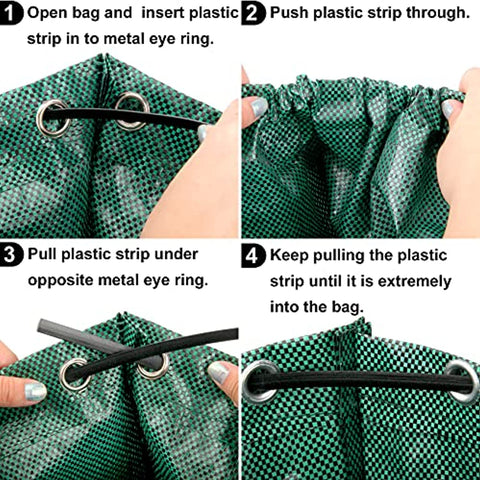 1 Open bag and insert plastic strip in to metal eye ring.

2 Push plastic strip through.

3 Pull plastic strip under opposite metal eye ring.

4 Keep pulling the plastic strip until it is extremely into the bag.