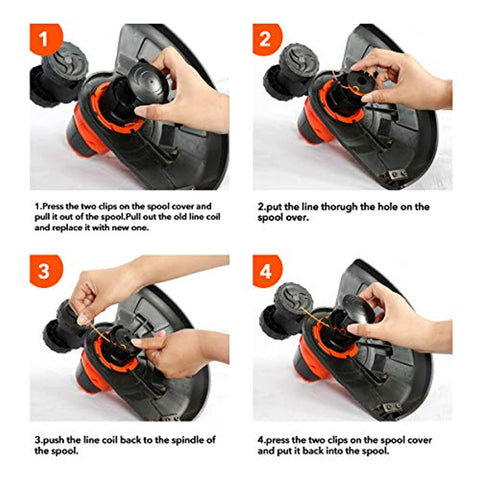 1

1.Press the two clips on the spool cover and pull it out of the spool.Pull out the old line coil and replace it with new one.

2

2.put the line thorugh the hole on the spool over.

3

3.push the line coil back to the spindle of the spool.

4

4.press the two clips on the spool cover and put it back into the spool.