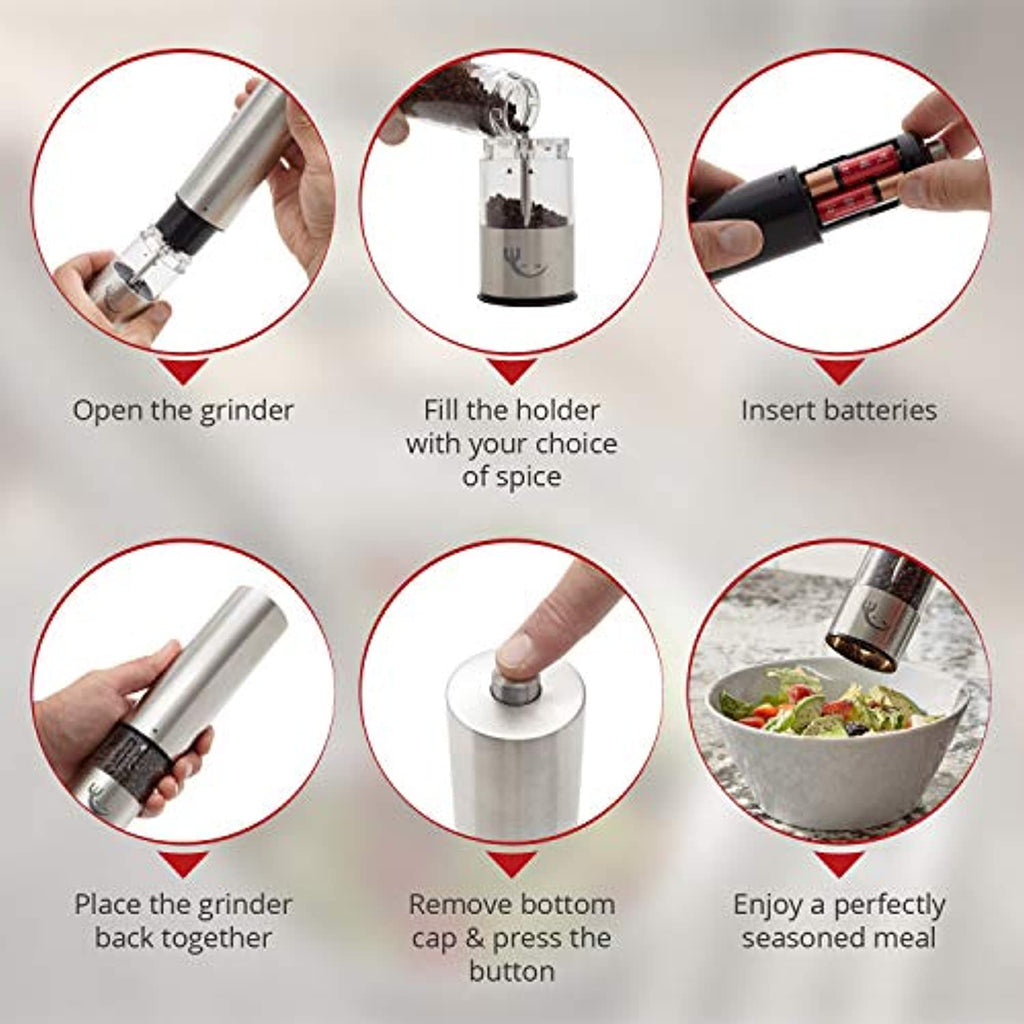 Open the grinder

Fill the holder with your choice of spice

Insert batteries

Place the grinder back together

Remove bottom cap & press the button

Enjoy a perfectly seasoned meal