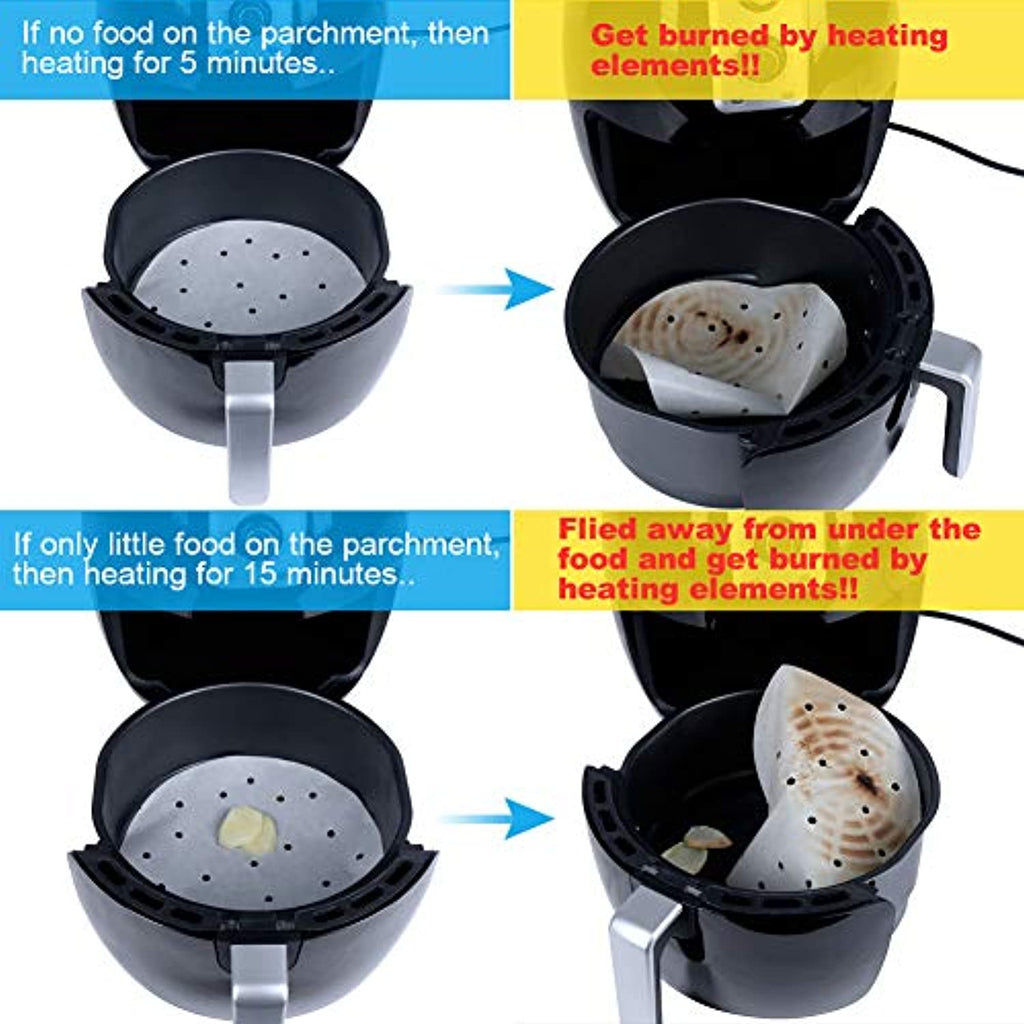 If no food on the parchment, then heating for 5 minutes..

Get burned by heating elements!!

If only little food on the parchment, then heating for 15 minutes..

Flied away from under the food and get burned by heating elements!!