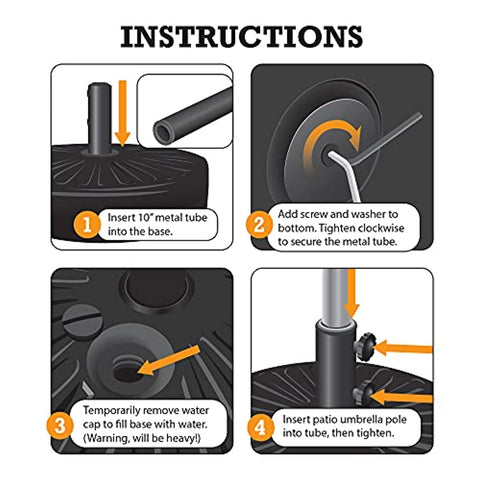 INSTRUCTIONS

1 Insert 10" metal tube into the base.

2 Add screw and washer to bottom. Tighten clockwise to secure the metal tube.

3 Temporarily remove water cap to fill base with water. (Warning, will be heavy!)

4 Insert patio umbrella pole into tube, then tighten.