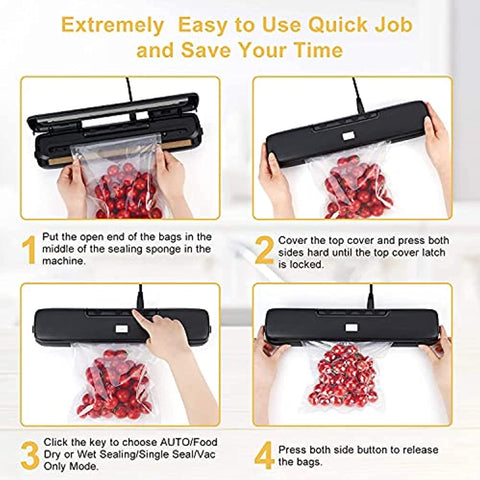 Extremely Easy to Use Quick Job and Save Your Time

1 Put the open end of the bags in the middle of the sealing sponge in the machine.

2 Cover the top cover and press both sides hard until the top cover latch is locked.

3 Click the key to choose AUTO/Food Dry or Wet Sealing/Single Seal/Vac Only Mode.

4 Press both side button to release the bags.