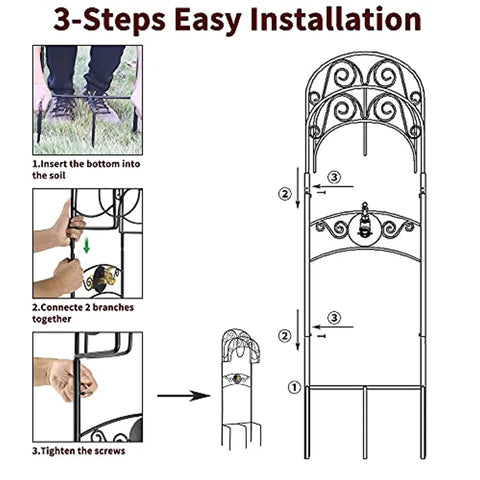 3-Steps Easy Installation

1.Insert the bottom into the soil

2.Connecte 2 branches together

3.Tighten the screws

③
②
③
②
①