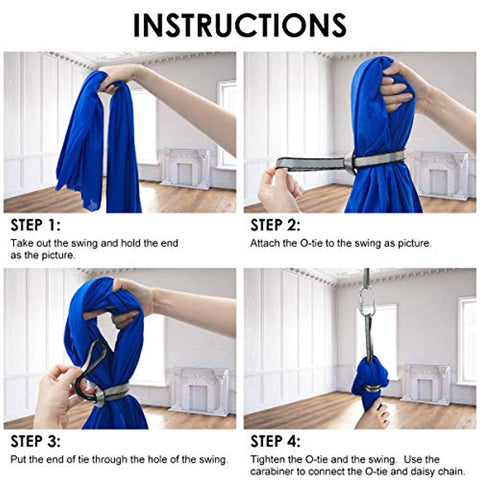 INSTRUCTIONS

STEP 1:
Take out the swing and hold the end as the picture.

STEP 2:
Attach the O-tie to the swing as picture.

STEP 3:
Put the end of tie through the hole of the swing.

STEP 4:
Tighten the O-tie and the swing. Use the carabiner to connect the O-tie and daisy chain.