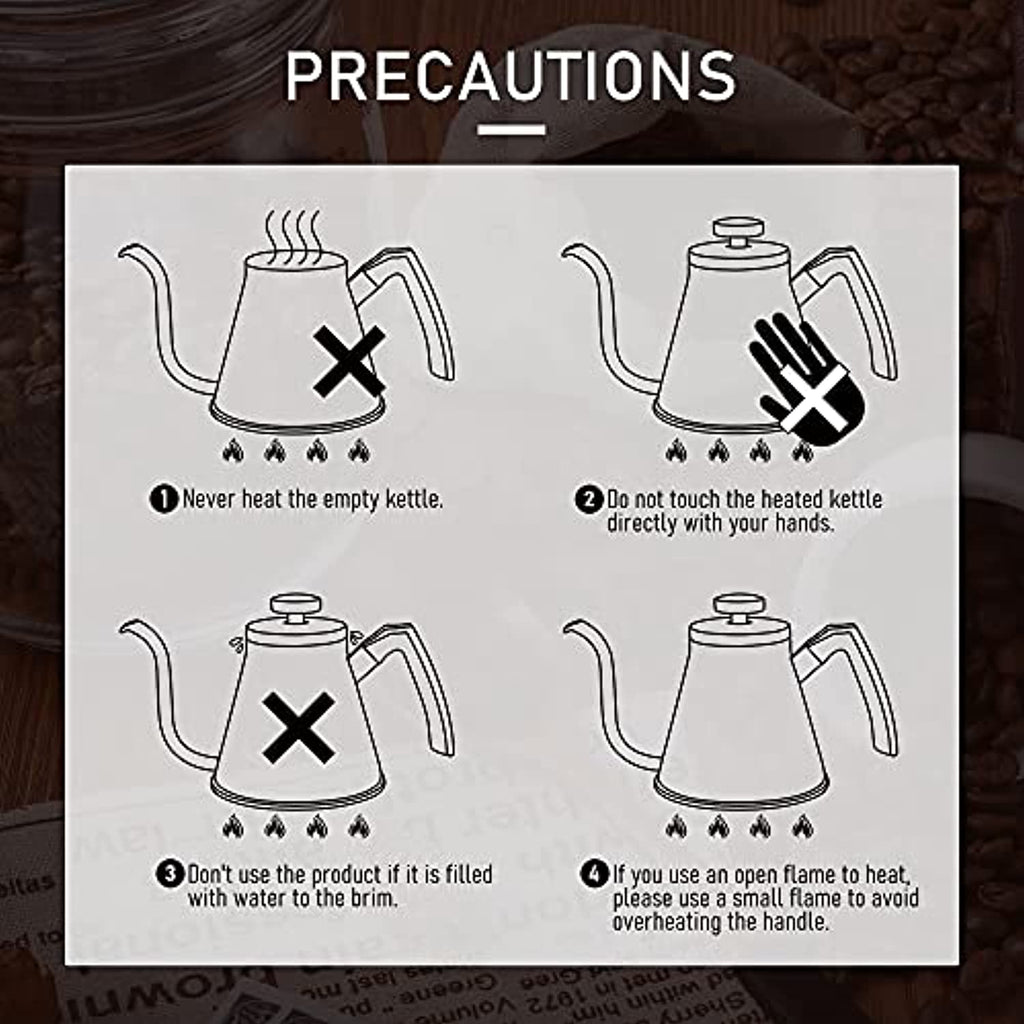 PRECAUTIONS

1 Never heat the empty kettle.

2 Do not touch the heated kettle directly with your hands.

3 Don't use the product if it is filled with water to the brim.

4 If you use an open flame to heat, please use a small flame to avoid overheating the handle.