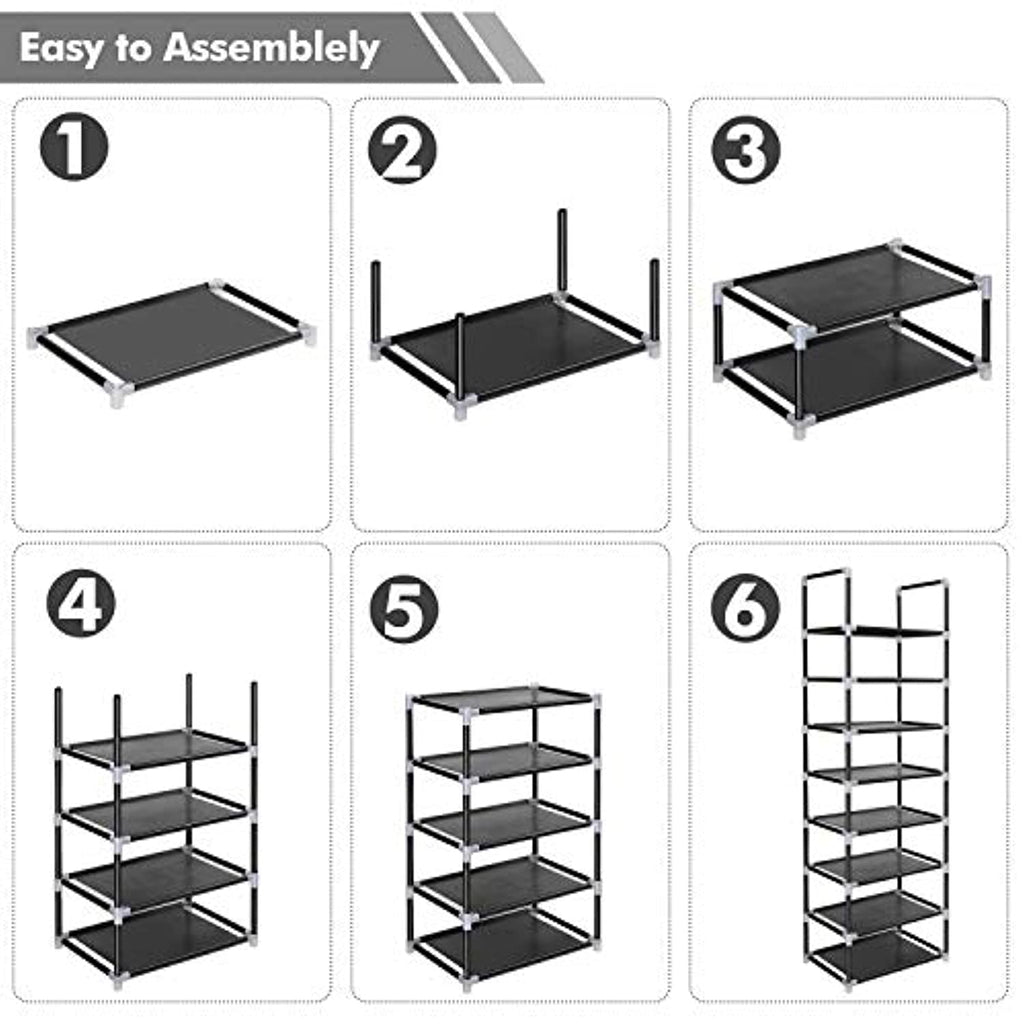 Easy to Assemblely

1

2

3

4

5

6